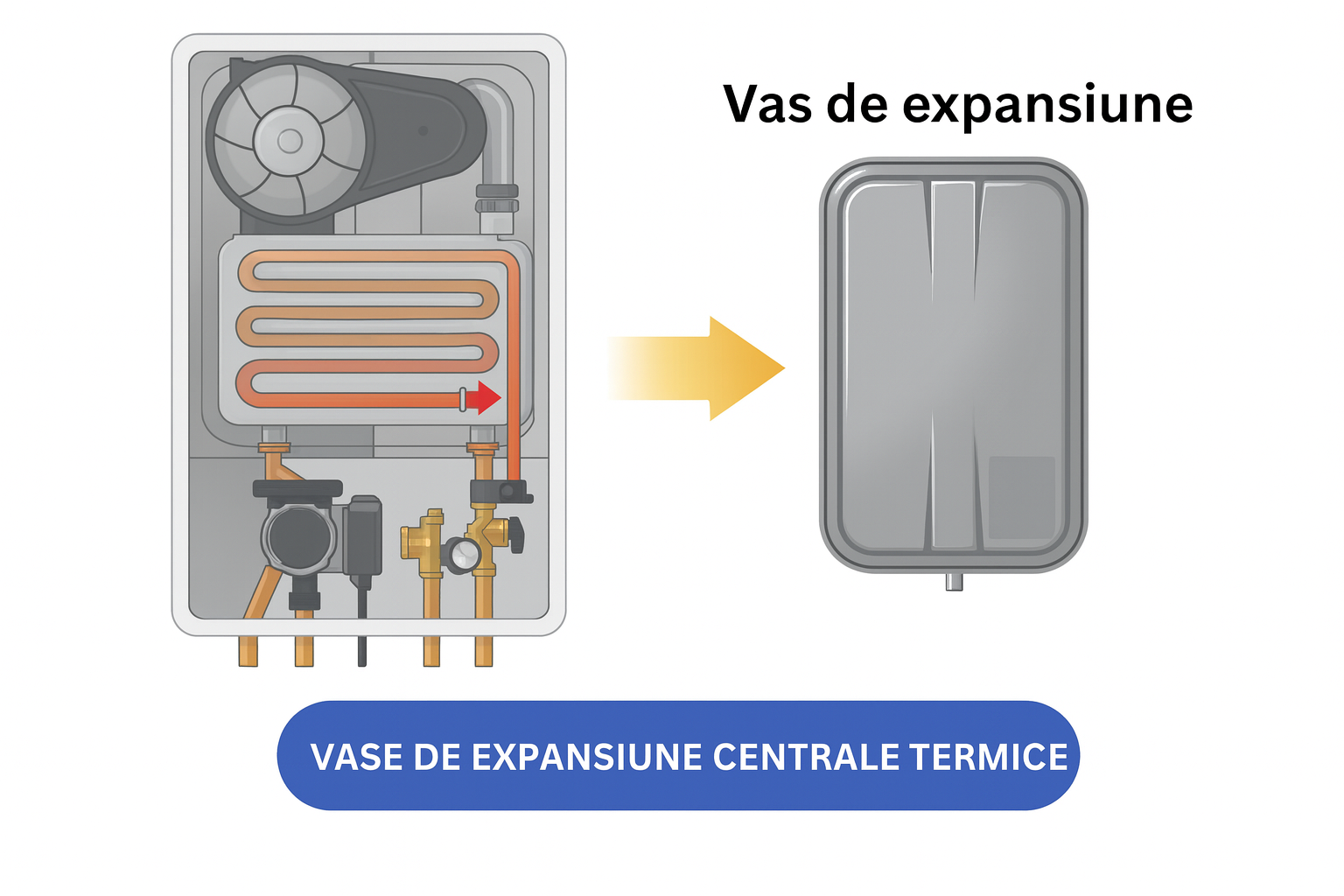 Vas de expansiune

VASE DE EXPANSIUNE CENTRALE TERMICE